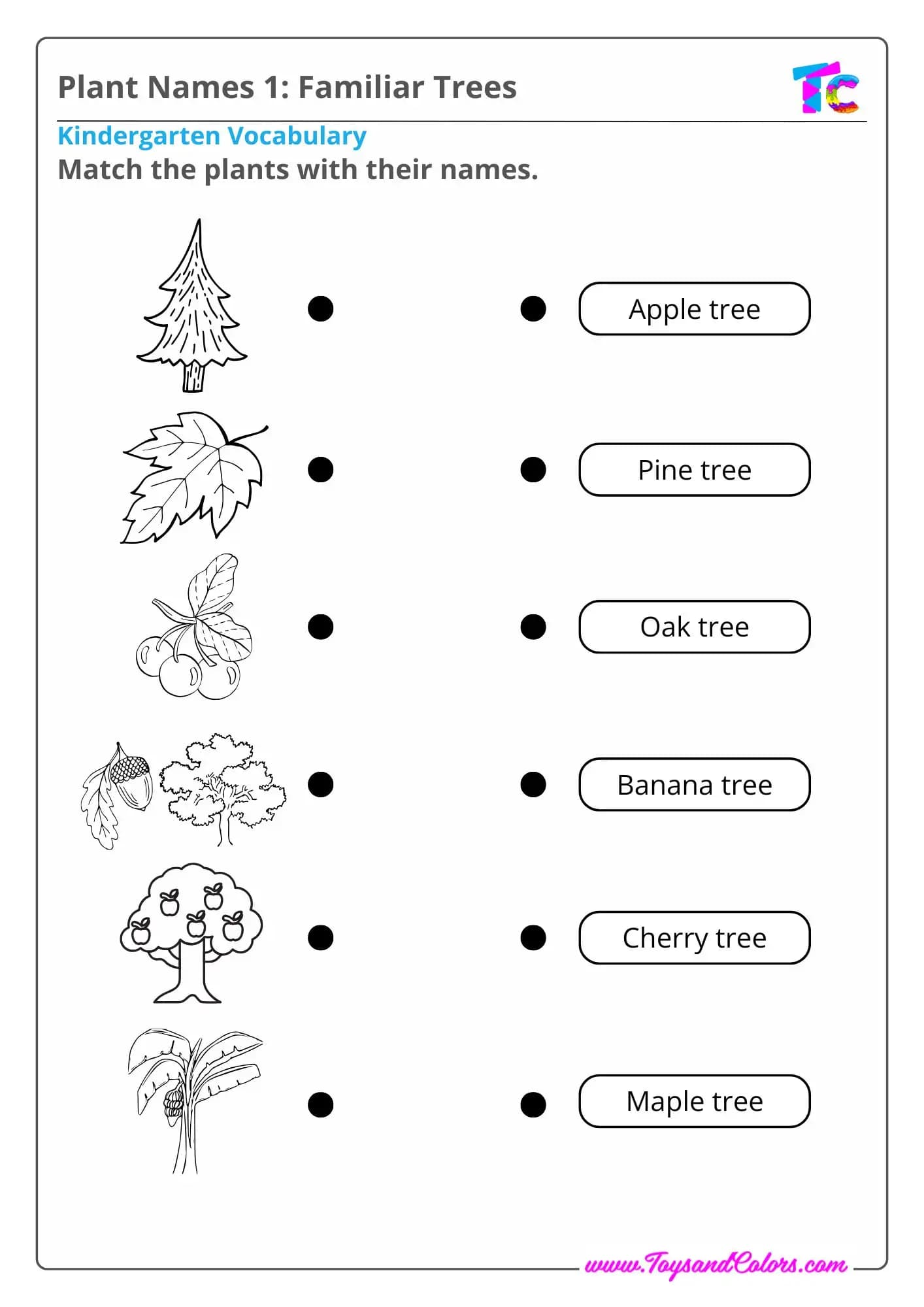 Plant Names 1: Familiar Trees

TC

Kindergarten Vocabulary

Match the plants with their names.

Apple tree

Pine tree

Oak tree

Banana tree

Cherry tree

Maple tree

www.ToysandColors.com