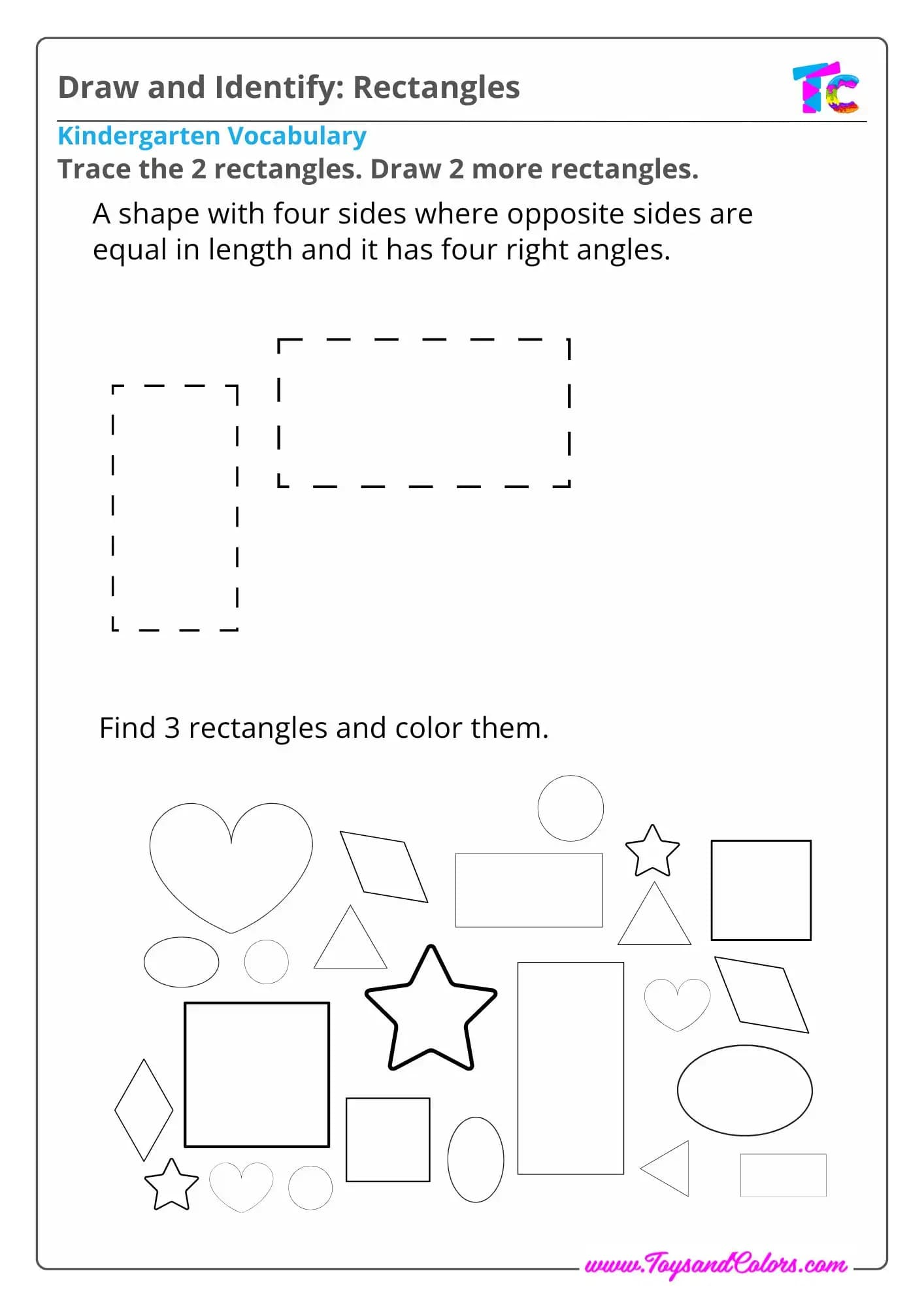 Draw and Identify: Rectangles

TC

Kindergarten Vocabulary

Trace the 2 rectangles. Draw 2 more rectangles.

A shape with four sides where opposite sides are equal in length and it has four right angles.

Find 3 rectangles and color them.

www.ToysandColors.com