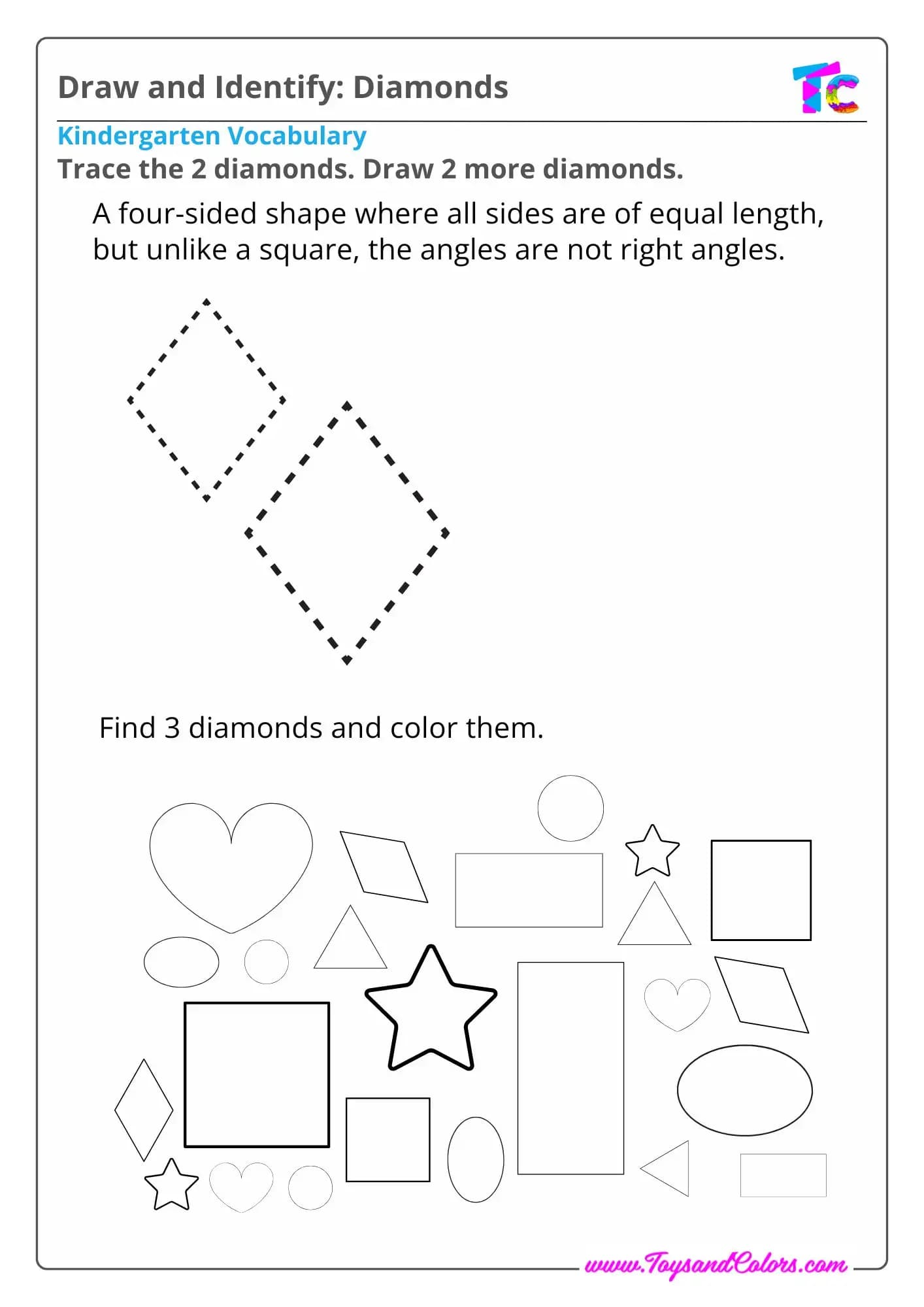 Draw and Identify: Diamonds

TC

Kindergarten Vocabulary

Trace the 2 diamonds. Draw 2 more diamonds.

A four-sided shape where all sides are of equal length, but unlike a square, the angles are not right angles.

Find 3 diamonds and color them.

www.ToysandColors.com