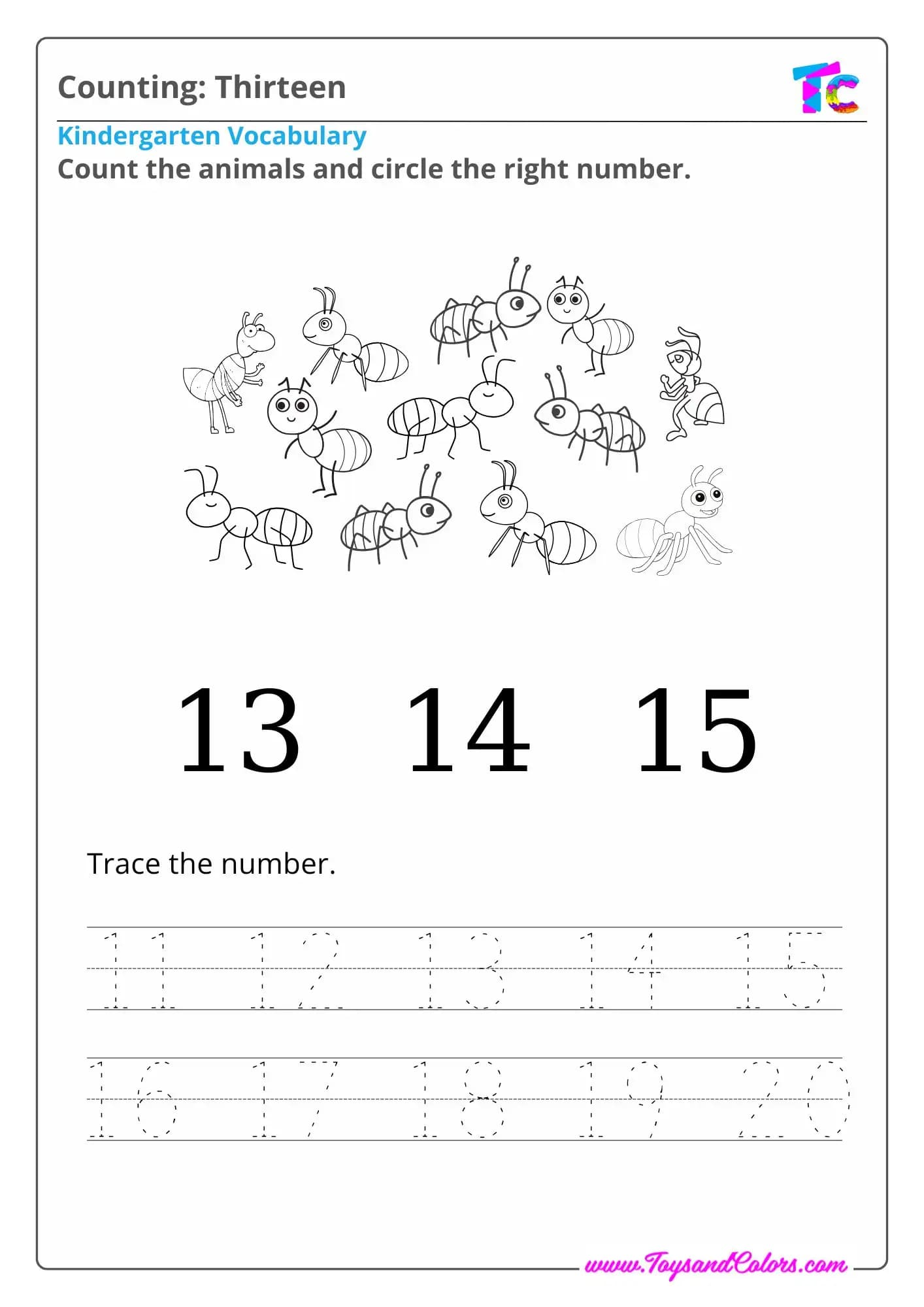 Counting: Thirteen

TC

Kindergarten Vocabulary

Count the animals and circle the right number.

13 14 15

Trace the number.

11 12 13 14 15

16 17 18 19 20

www.ToysandColors.com