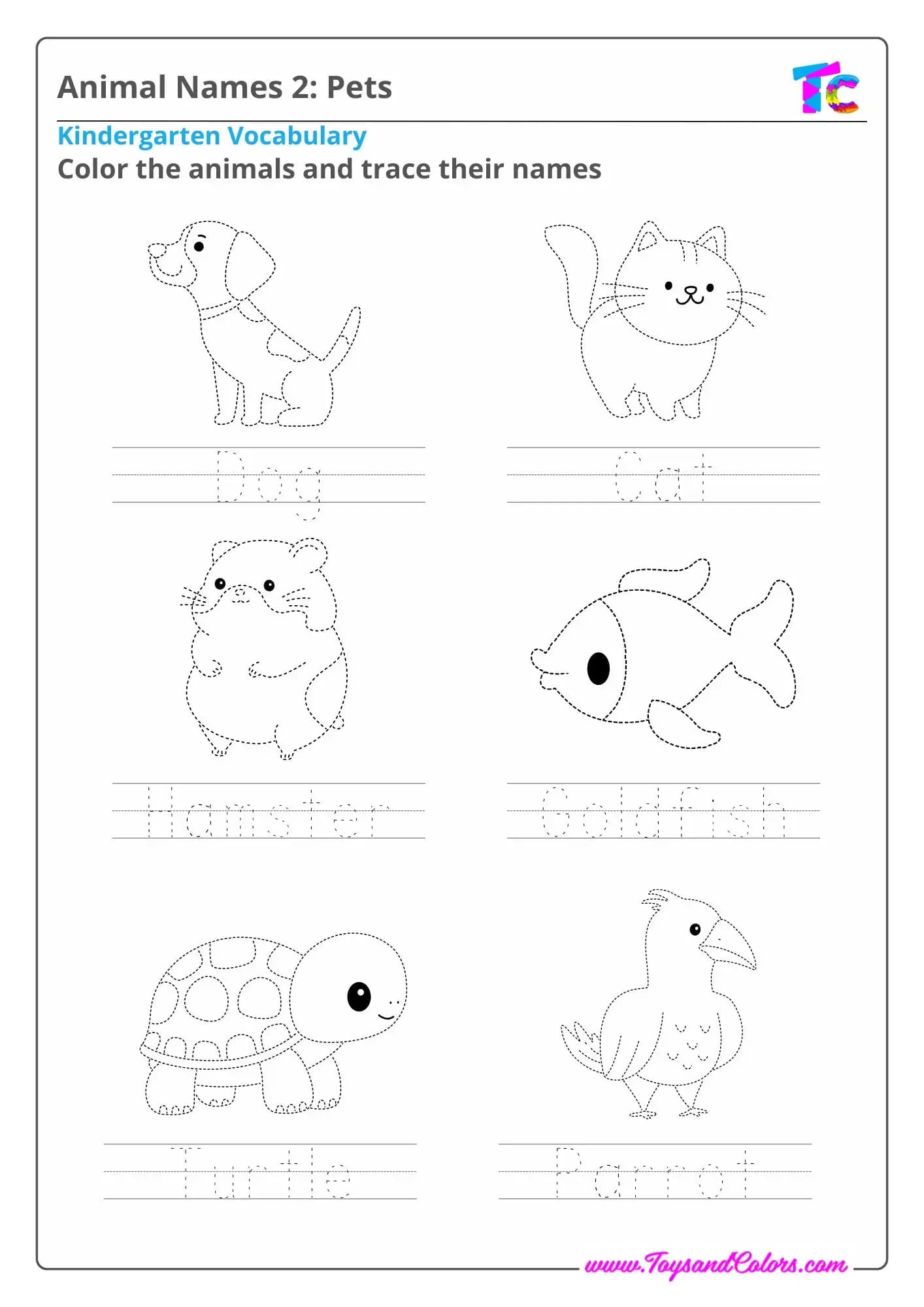 Animal Names 2: Pets

TC

Kindergarten Vocabulary

Color the animals and trace their names

Dog

Cat

Hamster

Goldfish

Turtle

Parrot

www.ToysandColors.com