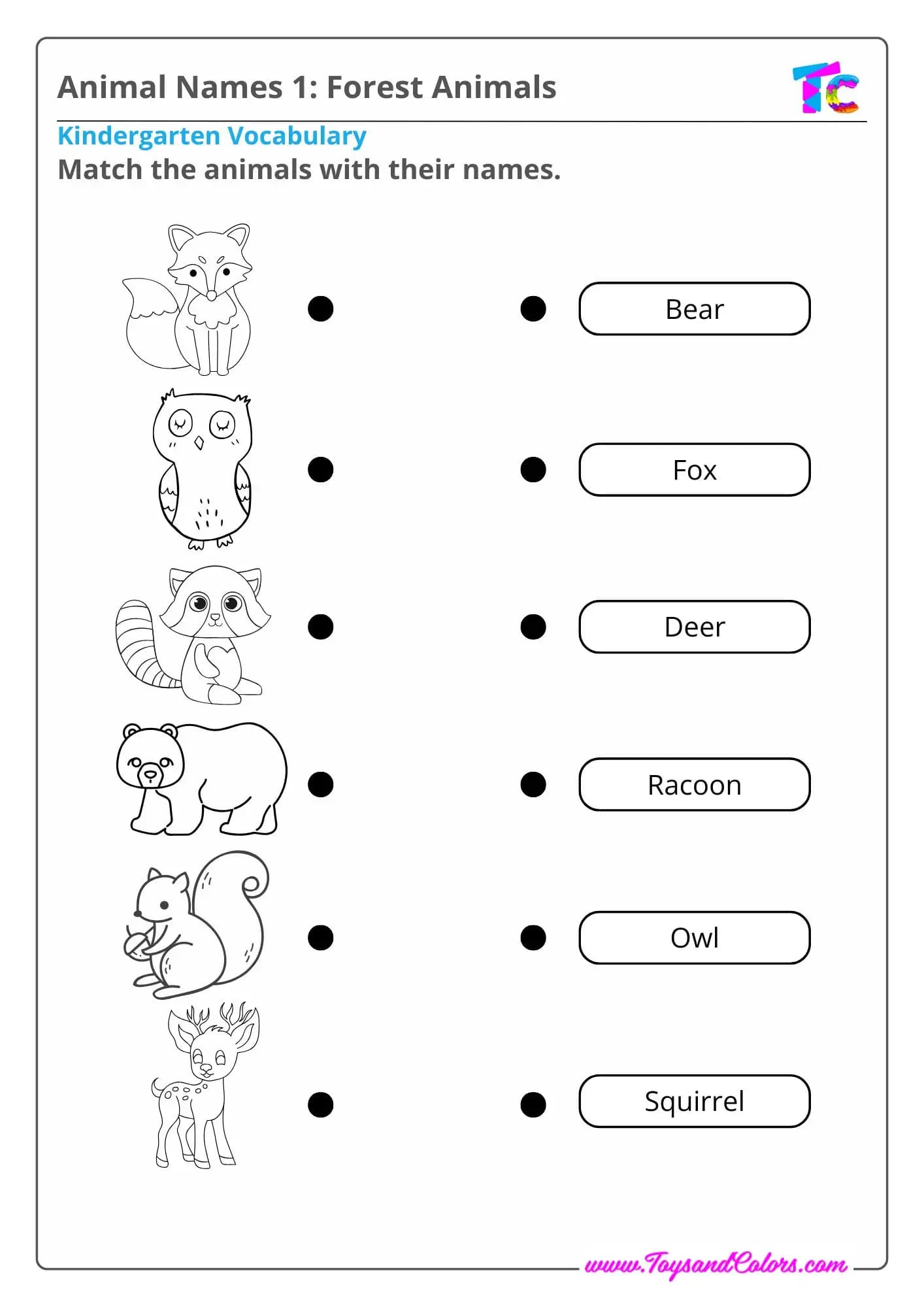 Animal Names 1: Forest Animals

TC

Kindergarten Vocabulary

Match the animals with their names.

Bear

Fox

Deer

Racoon

Owl

Squirrel

www.ToysandColors.com